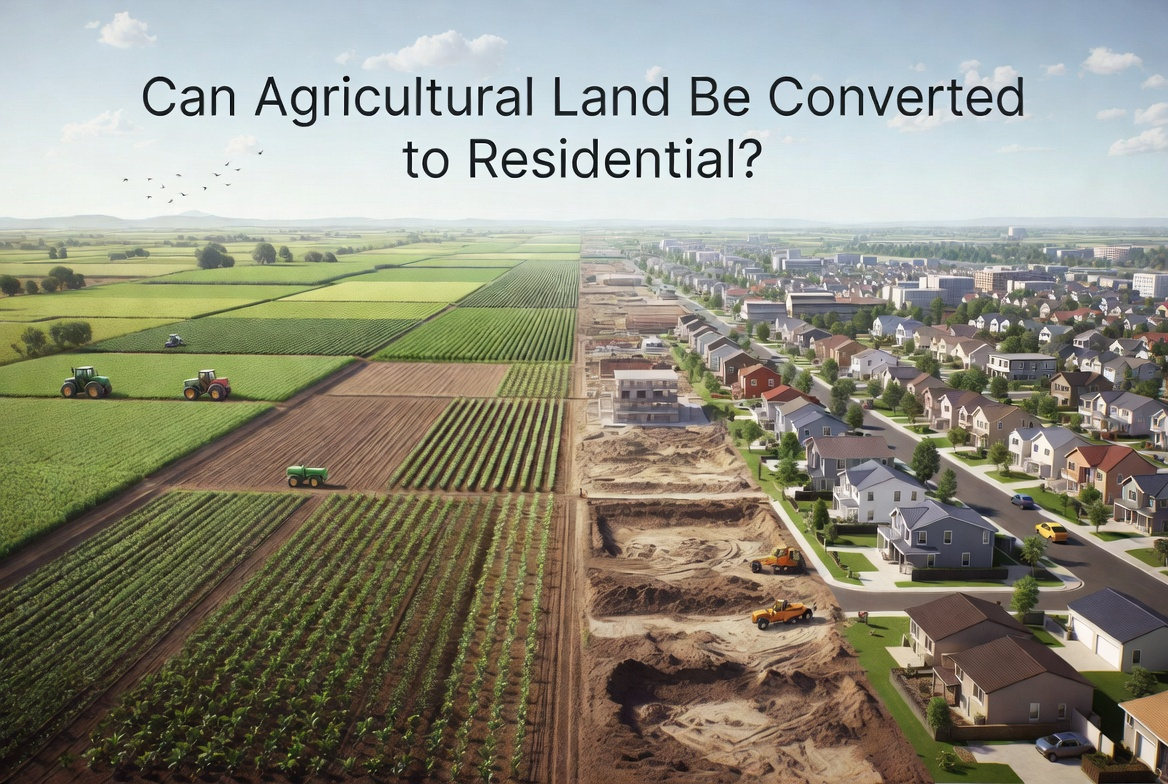 Can Agricultural Land Be Converted to Residential?